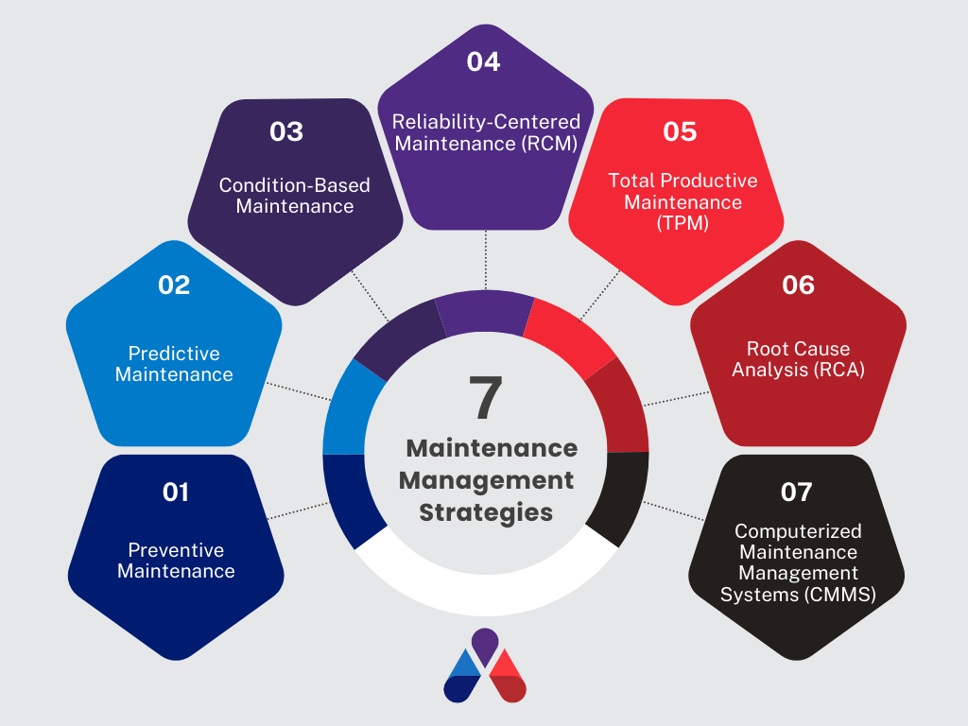 7
Maintenance Management Strategies

01
Preventive Maintenance

02
Predictive Maintenance

03
Condition-Based Maintenance

04
Reliability-Centered Maintenance (RCM)

05
Total Productive Maintenance (TPM)

06
Root Cause Analysis (RCA)

07
Computerized Maintenance Management Systems (CMMS)